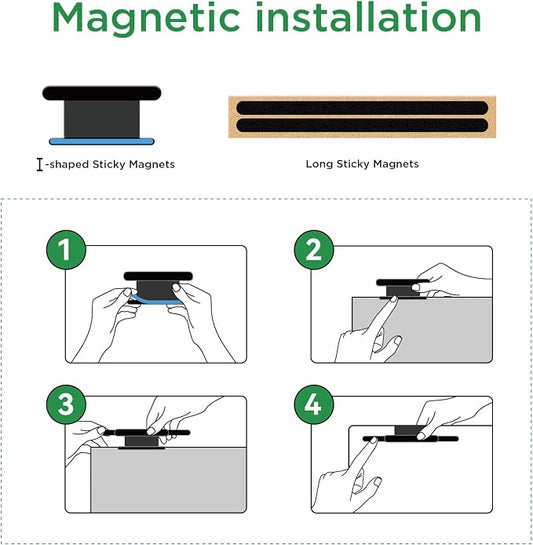 Magnetic installation

I-shaped Sticky Magnets

Long Sticky Magnets

1

2

3

4