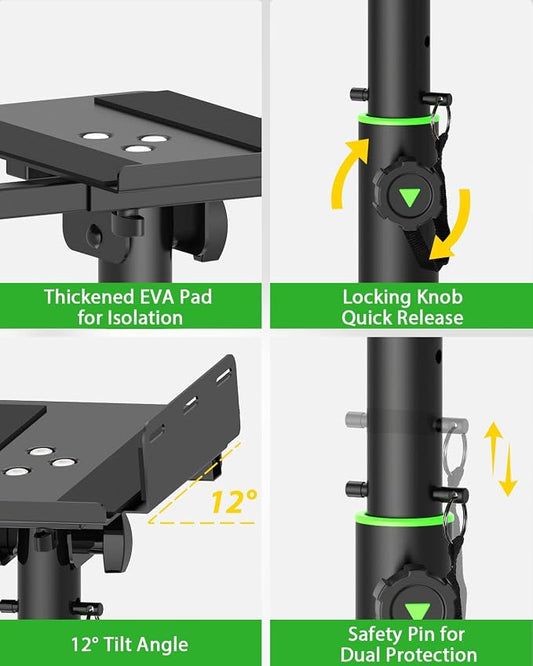 Thickened EVA Pad for Isolation

Locking Knob Quick Release

12°

12° Tilt Angle

Safety Pin for Dual Protection