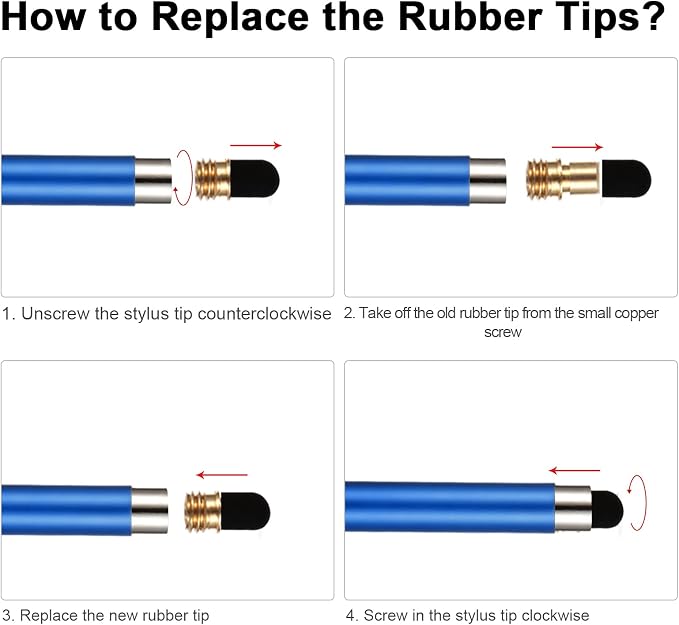 How to Replace the Rubber Tips?

1. Unscrew the stylus tip counterclockwise

2. Take off the old rubber tip from the small copper screw

3. Replace the new rubber tip

4. Screw in the stylus tip clockwise