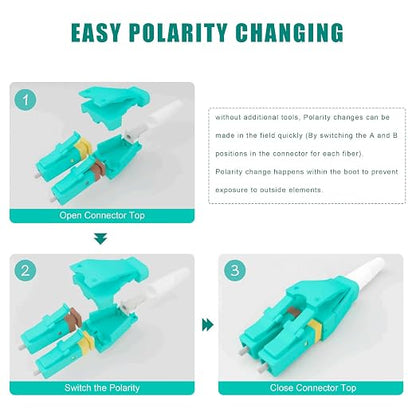 EASY POLARITY CHANGING

1

Open Connector Top

without additional tools, Polarity changes can be made in the field quickly (By switching the A and B positions in the connector for each fiber).

Polarity change happens within the boot to prevent exposure to outside elements.

2

Switch the Polarity

3

Close Connector Top