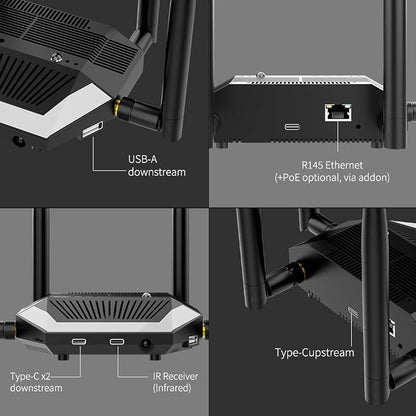 USB-A downstream

R145 Ethernet
(+PoE optional, via addon)

Type-C x2 downstream

IR Receiver
(Infrared)

Type-Cupstream