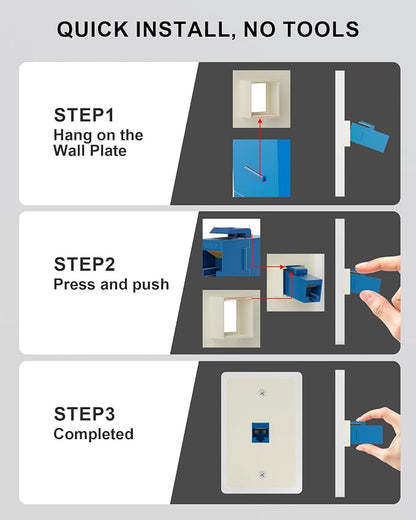 QUICK INSTALL, NO TOOLS

STEP1
Hang on the Wall Plate

STEP2
Press and push

STEP3
Completed