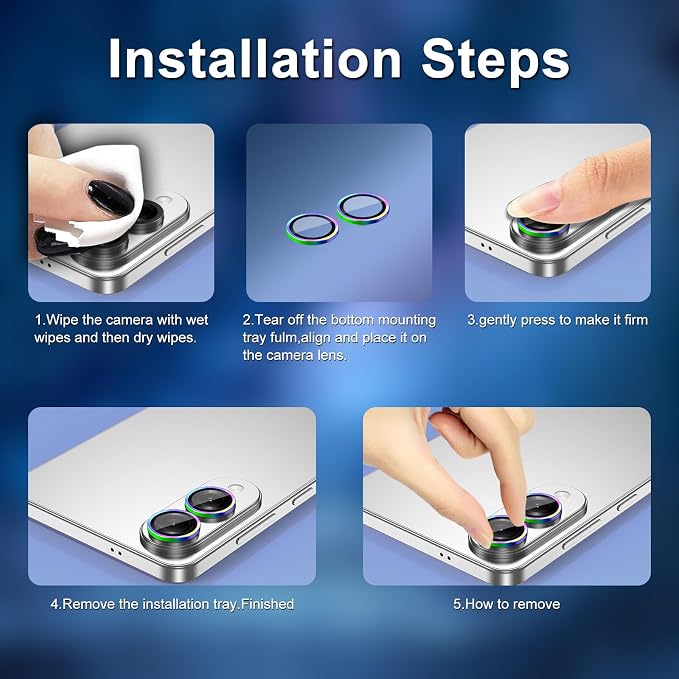 Installation Steps

1.Wipe the camera with wet wipes and then dry wipes.

2.Tear off the bottom mounting tray fulm,align and place it on the camera lens.

3.gently press to make it firm

4.Remove the installation tray.Finished

5.How to remove