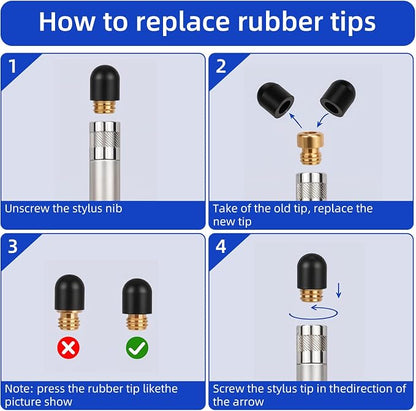 How to replace rubber tips

1

Unscrew the stylus nib

2

Take of the old tip, replace the new tip

3

Note: press the rubber tip likethe picture show

4

Screw the stylus tip in thedirection of the arrow