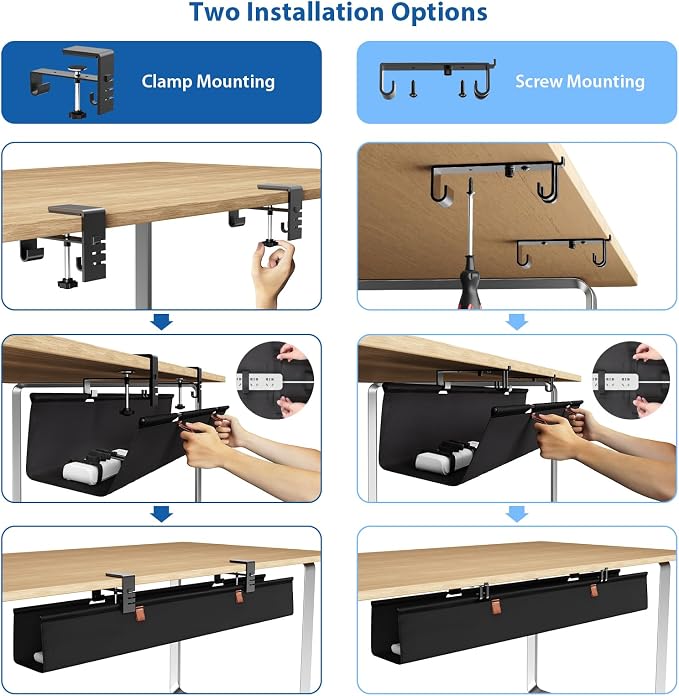 Two Installation Options

Clamp Mounting

Screw Mounting