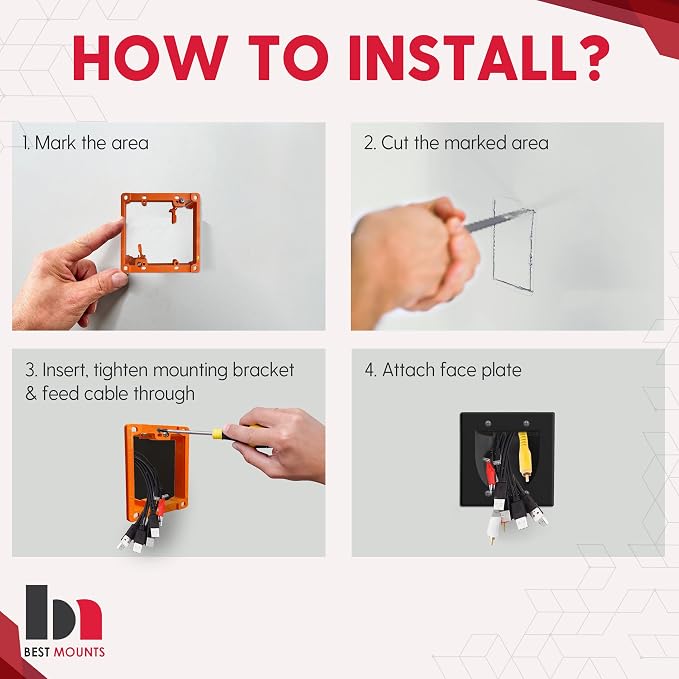 HOW TO INSTALL?

1. Mark the area

2. Cut the marked area

3. Insert, tighten mounting bracket & feed cable through

4. Attach face plate

BEST MOUNTS