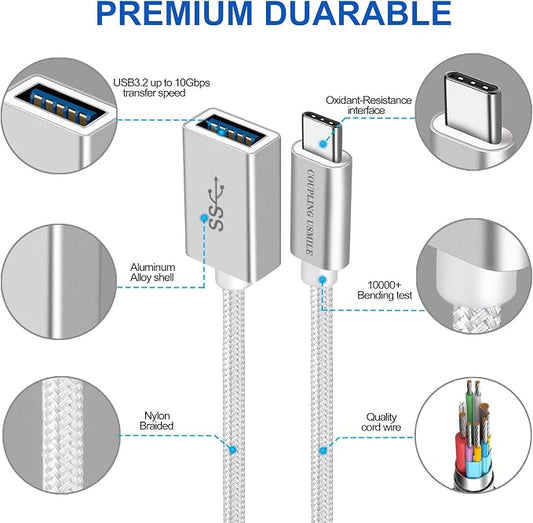 PREMIUM DUARABLE

USB3.2 up to 10Gbps transfer speed

Oxidant-Resistance interface

SS

COUPLING USMILE

Aluminum Alloy shell

10000+ Bending test

Nylon Braided

Quality cord wire