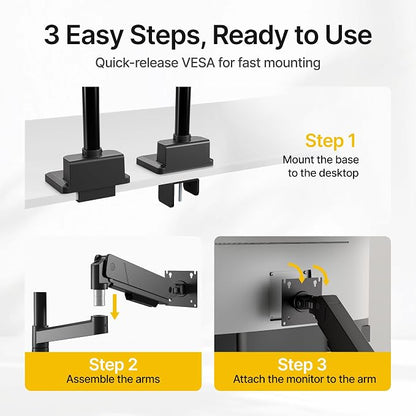 3 Easy Steps, Ready to Use

Quick-release VESA for fast mounting

Step 1
Mount the base to the desktop

Step 2
Assemble the arms

Step 3
Attach the monitor to the arm